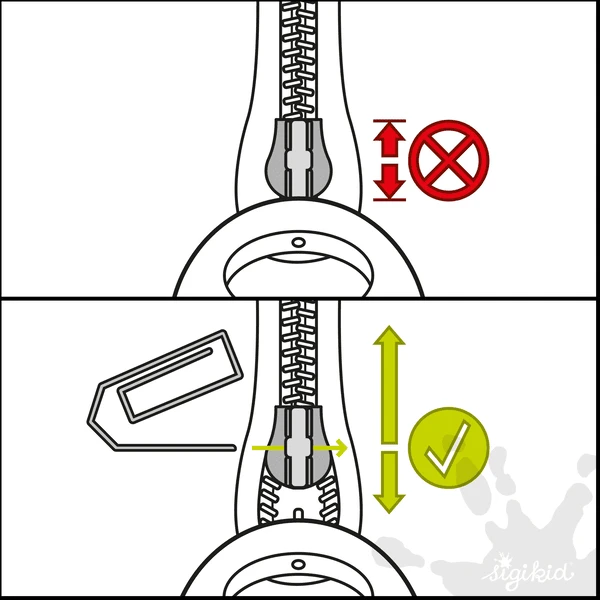 sigikid